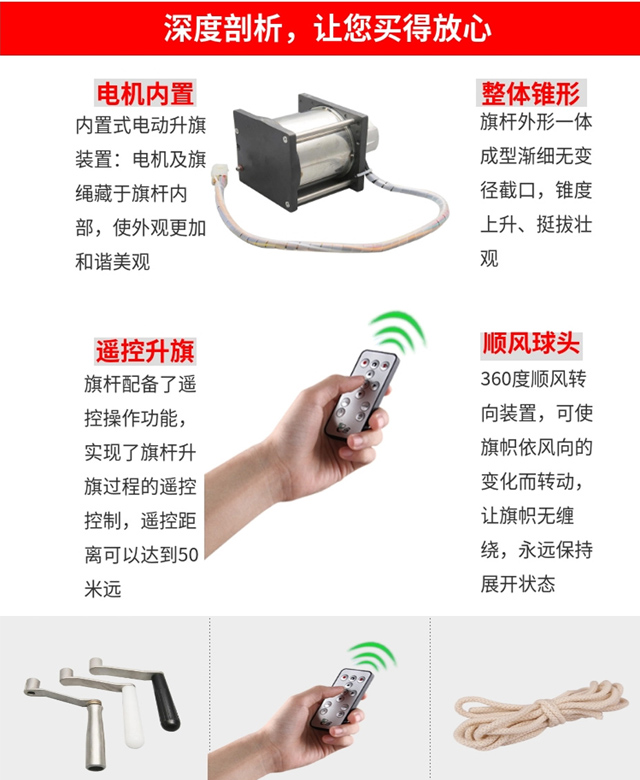 深度剖析，让您买得放心

电机内置

内置式电动升旗装置：电机及旗绳藏于旗杆内部，使外观更加和谐美观

整体锥形

旗杆外形一体成型渐细无变径截口，锥度上升、挺拔壮观

遥控升旗

旗杆配备了遥控操作功能，实现了旗杆升旗过程的遥控控制，遥控距离可以达到50米远

顺风球头

360度顺风转向装置，可使旗帜依风向的变化而转动，让旗帜无缠绕，永远保持展开状态